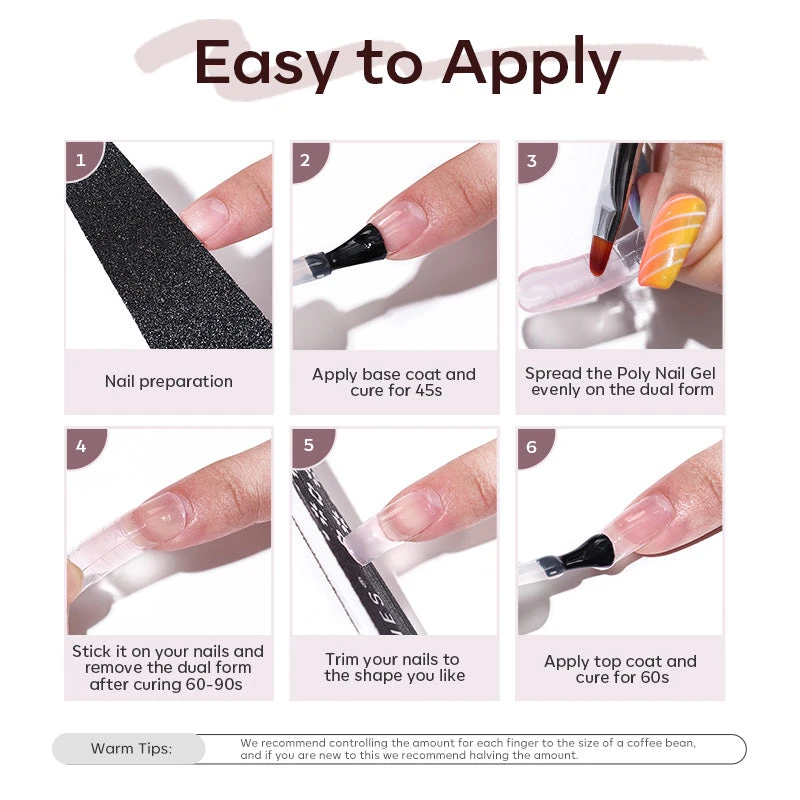 Easy to Apply

1
Nail preparation

2
Apply base coat and cure for 45s

3
Spread the Poly Nail Gel evenly on the dual form

4
Stick it on your nails and remove the dual form after curing 60-90s

5
Trim your nails to the shape you like

6
Apply top coat and cure for 60s

Warm Tips: We recommend controlling the amount for each finger to the size of a coffee bean, and if you are new to this we recommend halving the amount.