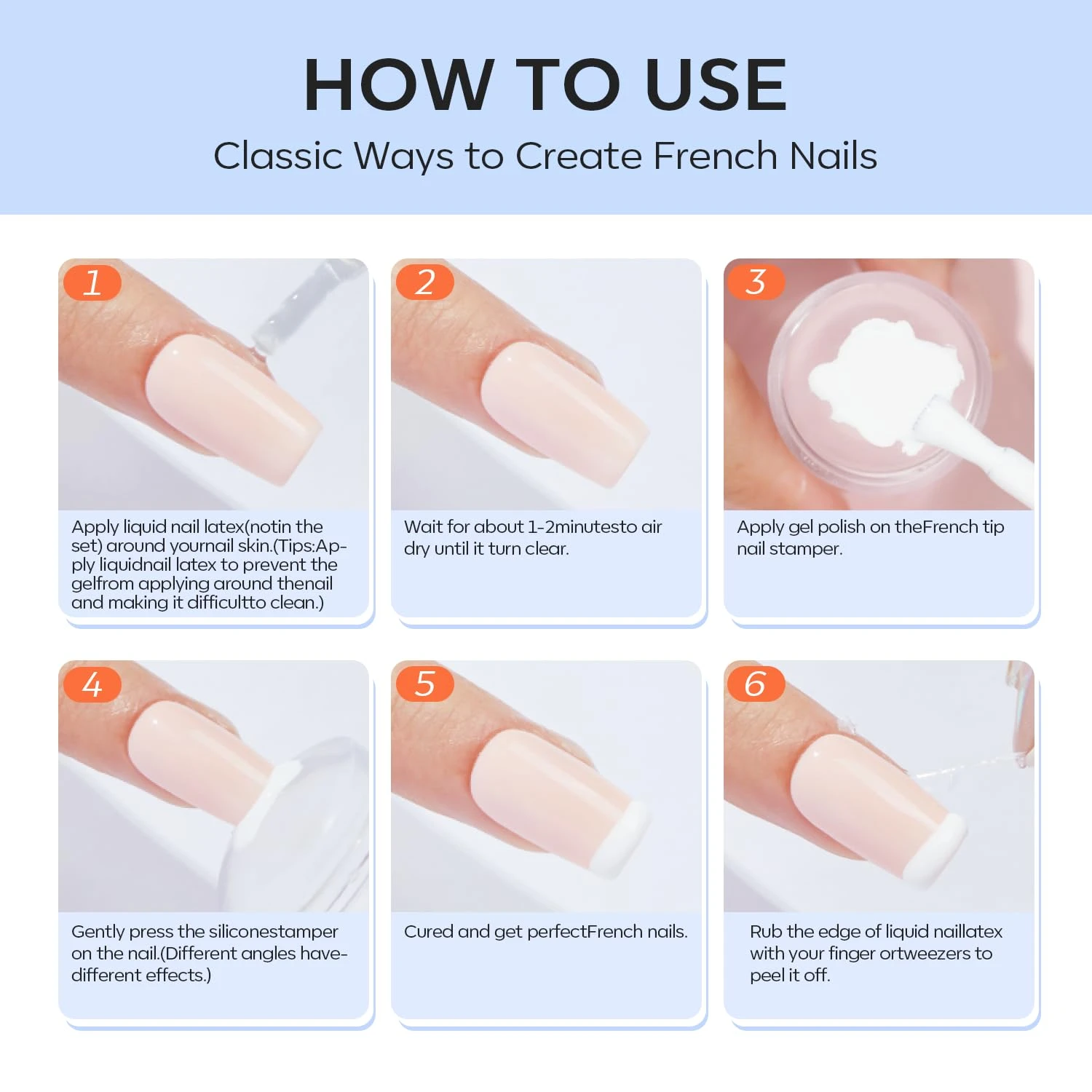 HOW TO USE
Classic Ways to Create French Nails

1
Apply liquid nail latex(notin the set) around yournail skin.(Tips:Apply liquidnail latex to prevent the gelfrom applying around thenail and making it difficultto clean.)

2
Wait for about 1-2minutesto air dry until it turn clear.

3
Apply gel polish on theFrench tip nail stamper.

4
Gently press the siliconestamper on the nail.(Different angles have-different effects.)

5
Cured and get perfectFrench nails.

6
Rub the edge of liquid naillatex with your finger ortweezers to peel it off.