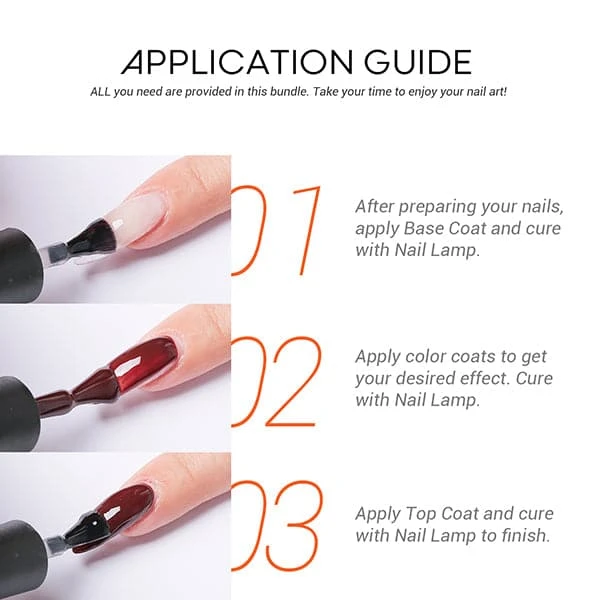 APPLICATION GUIDE

ALL you need are provided in this bundle. Take your time to enjoy your nail art!

01

After preparing your nails, apply Base Coat and cure with Nail Lamp.

02

Apply color coats to get your desired effect. Cure with Nail Lamp.

03

Apply Top Coat and cure with Nail Lamp to finish.